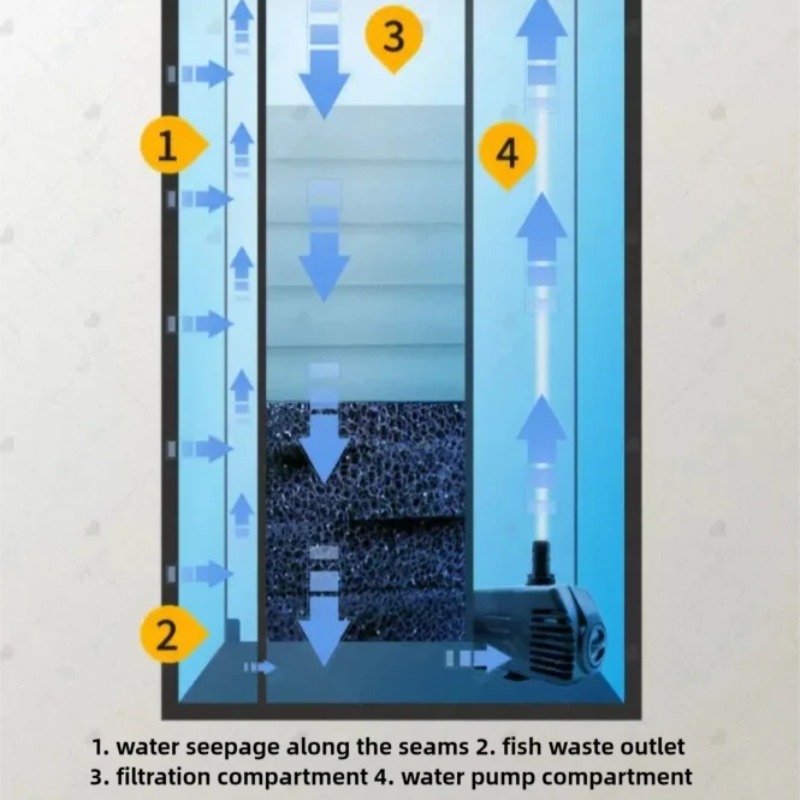 3

1

4

2

1. water seepage along the seams 2. fish waste outlet
3. filtration compartment 4. water pump compartment